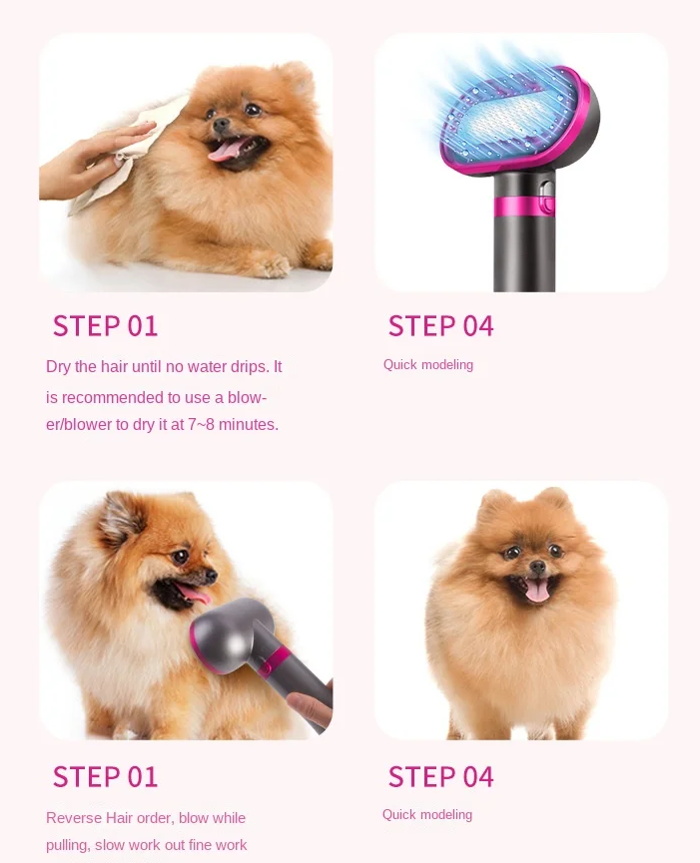 STEP 01

Dry the hair until no water drips. It is recommended to use a blower/blower to dry it at 7~8 minutes.

STEP 04

Quick modeling

STEP 01

Reverse Hair order, blow while pulling, slow work out fine work

STEP 04

Quick modeling